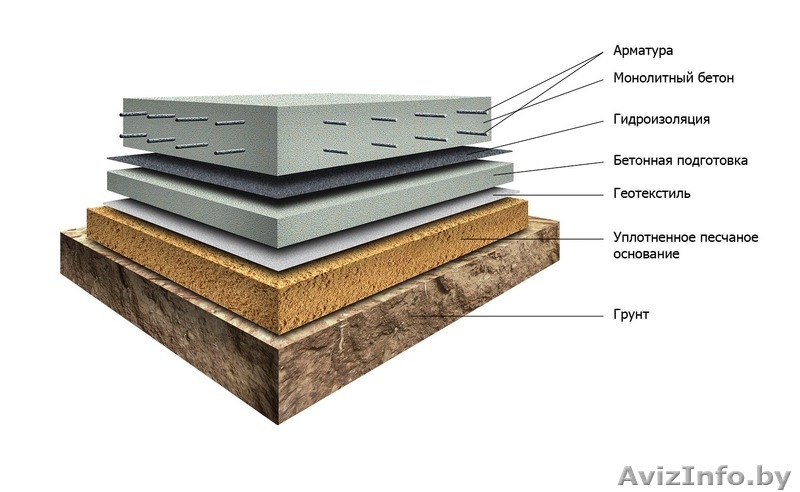 Арматура
Монолитный бетон
Гидроизоляция
Бетонная подготовка
Геотекстиль
Уплотненное песчаное основание
Грунт

AvizInfo.by